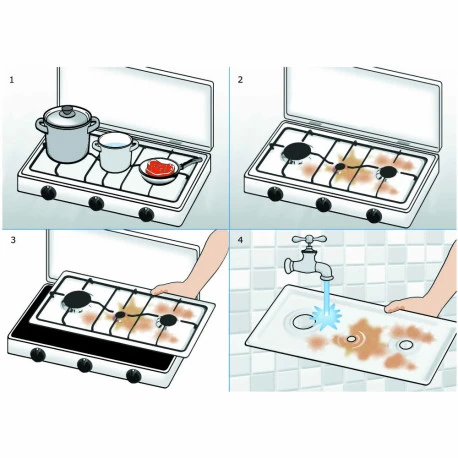 1

2

3

4